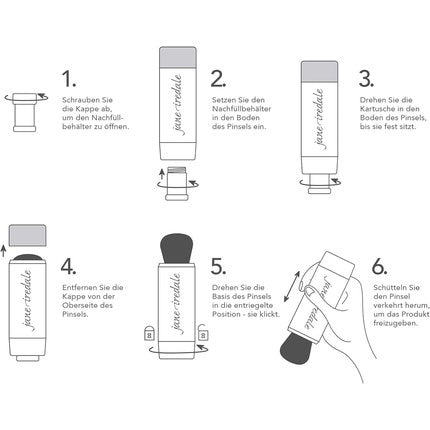 1.
Schrauben Sie die Kappe ab, um den Nachfüllbehälter zu öffnen.

jane iredale

2.
Setzen Sie den Nachfüllbehälter in den Boden des Pinsels ein.

jane iredale

3.
Drehen Sie die Kartusche in den Boden des Pinsels, bis sie fest sitzt.

jane iredale

4.
Entfernen Sie die Kappe von der Oberseite des Pinsels.

jane iredale

5.
Drehen Sie die Basis des Pinsels in die entriegelte Position - sie klickt.

jane iredale

6.
Schütteln Sie den Pinsel verkehrt herum, um das Produkt freizugeben.