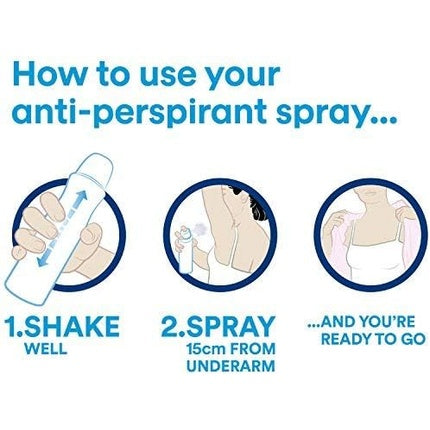 How to use your anti-perspirant spray...

1.SHAKE
WELL

2.SPRAY
15cm FROM UNDERARM

...AND YOU'RE READY TO GO