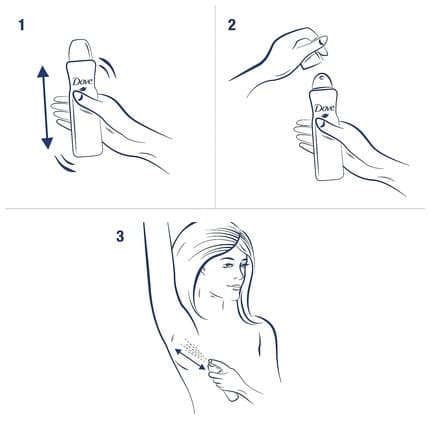 1

Dove

2

Dove

3