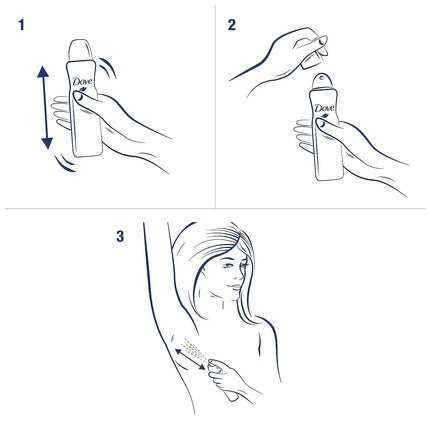 1

Dove

2

Dove

3