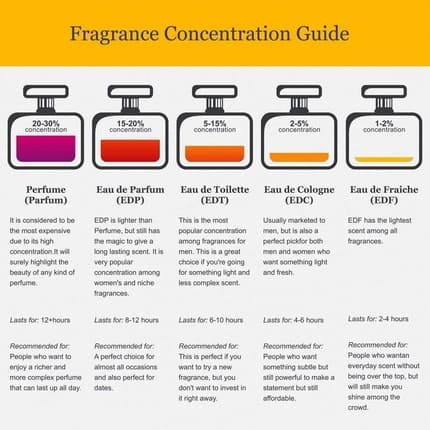 Fragrance Concentration Guide

20-30% concentration

Perfume (Parfum)

It is considered to be the most expensive due to its high concentration.It will surely highlight the beauty of any kind of perfume.

Lasts for: 12+hours

Recommended for: People who want to enjoy a richer and more complex perfume that can last up all day.

15-20% concentration

Eau de Parfum (EDP)

EDP is lighter than Perfume, but still has the magic to give a long lasting scent. It is very popular concentration among women's and niche fragrances.

Lasts for: 8-12 hours

Recommended for: A perfect choice for almost all occasions and also perfect for dates.

5-15% concentration

Eau de Toilette (EDT)

This is the most popular concentration among fragrances for men. This is a great choice if you're going for something light and less complex scent.

Lasts for: 6-10 hours

Recommended for: This is perfect if you want to try a new fragrance, but you don't want to invest in it right away.

2-5% concentration

Eau de Cologne (EDC)

Usually marketed to men, but is also a perfect pickfor both men and women who want something light and fresh.

Lasts for: 4-6 hours

Recommended for: People who want something subtle but still powerful to make a statement but still affordable.

1-2% concentration

Eau de Fraiche (EDF)

EDF has the lightest scent among all fragrances.

Lasts for: 2-4 hours

Recommended for: People who wantan everyday scent without being over the top, but will still make you shine among the crowd.