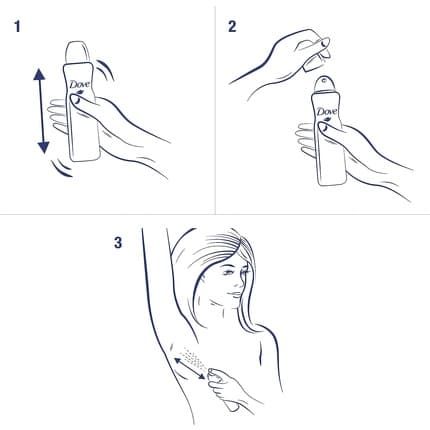 1

Dove

2

Dove

3